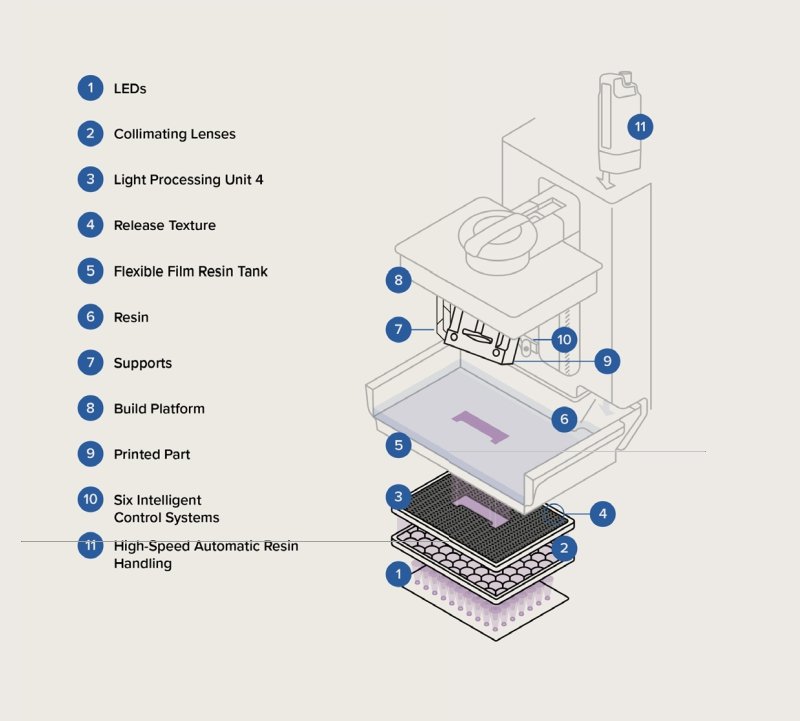 1 LEDs
2 Collimating Lenses
3 Light Processing Unit 4
4 Release Texture
5 Flexible Film Resin Tank
6 Resin
7 Supports
8 Build Platform
9 Printed Part
10 Six Intelligent Control Systems
11 High-Speed Automatic Resin Handling

11
8
7
10
9
6
5
3
4
2
1